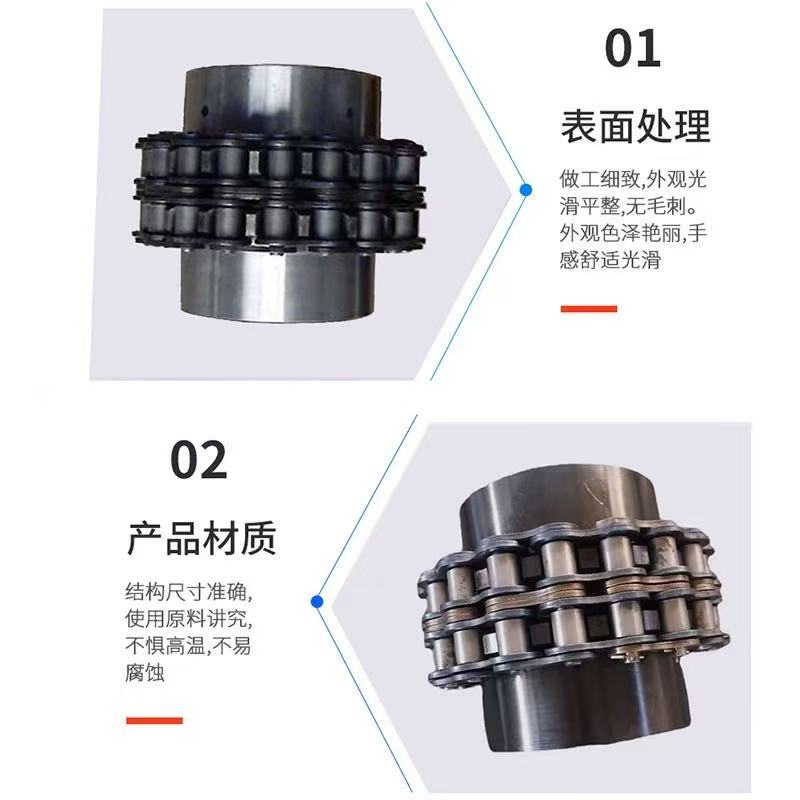 01

表面处理

做工细致,外观光滑平整,无毛刺。外观色泽艳丽,手感舒适光滑

02

产品材质

结构尺寸准确,使用原料讲究,不惧高温,不易腐蚀