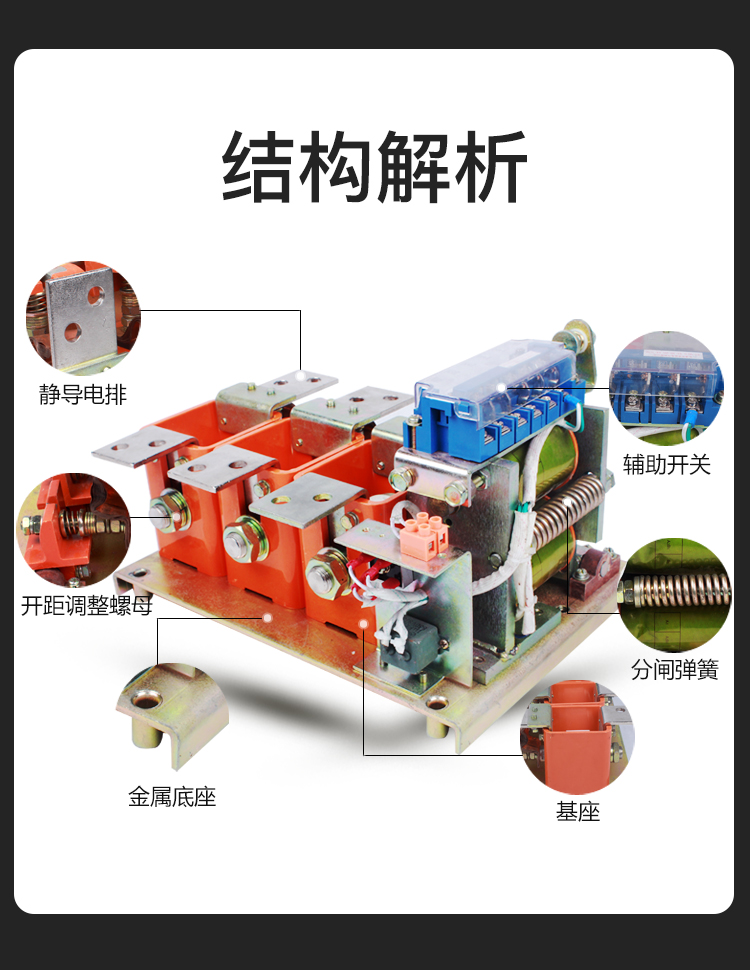 结构解析

静导电排

辅助开关

开距调整螺母

分闸弹簧

金属底座

基座